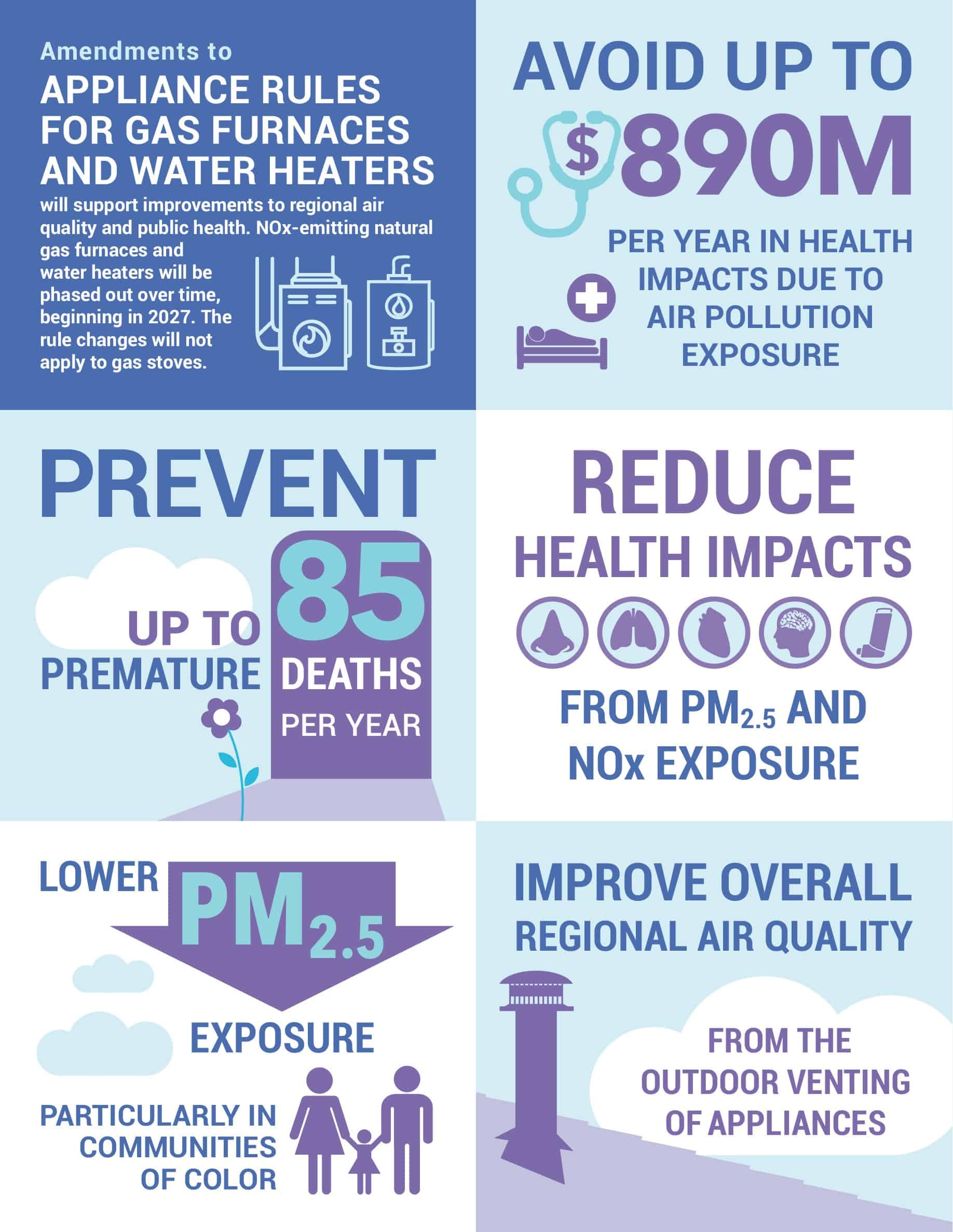 Amendments to
APPLIANCE RULES FOR GAS FURNACES AND WATER HEATERS
will support improvements to regional air quality and public health. NOx-emitting natural gas furnaces and water heaters will be phased out over time, beginning in 2027. The rule changes will not apply to gas stoves.

AVOID UP TO
$890M
PER YEAR IN HEALTH IMPACTS DUE TO AIR POLLUTION EXPOSURE

PREVENT
UP TO 85
PREMATURE DEATHS
PER YEAR

REDUCE
HEALTH IMPACTS
FROM $PM_{2.5}$ AND NOx EXPOSURE

LOWER $PM_{2.5}$
EXPOSURE
PARTICULARLY IN COMMUNITIES OF COLOR

IMPROVE OVERALL
REGIONAL AIR QUALITY
FROM THE OUTDOOR VENTING OF APPLIANCES